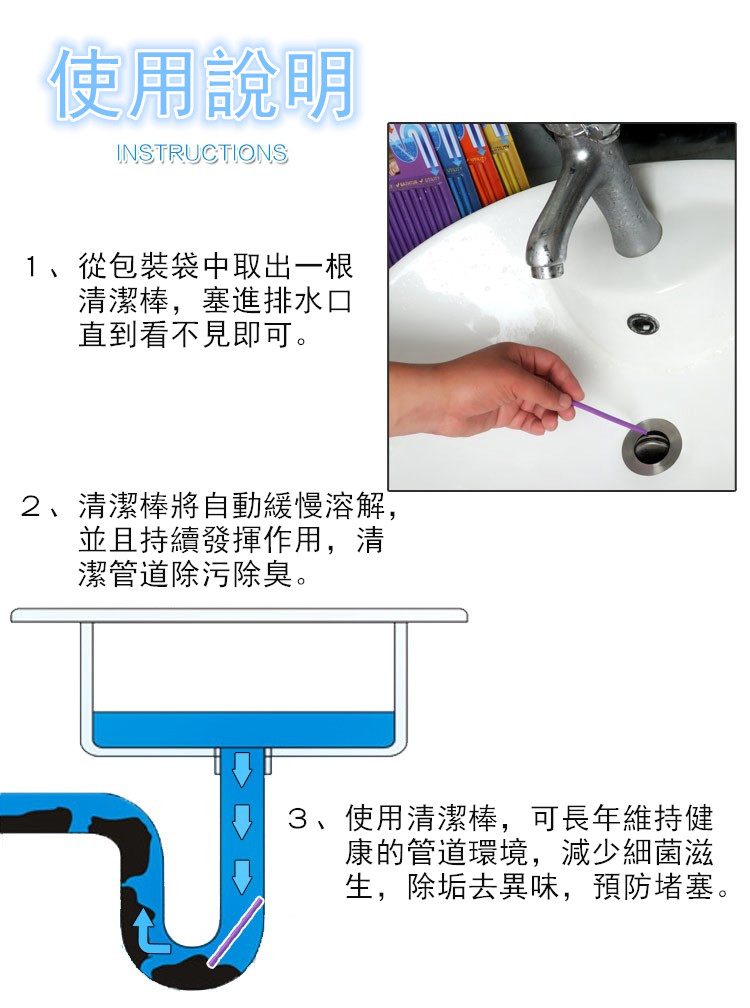 使用說明
INSTRUCTIONS

1、從包裝袋中取出一根清潔棒，塞進排水口直到看不見即可。

2、清潔棒將自動緩慢溶解，並且持續發揮作用，清潔管道除污除臭。

3、使用清潔棒，可長年維持健康的管道環境，減少細菌滋生，除垢去異味，預防堵塞。